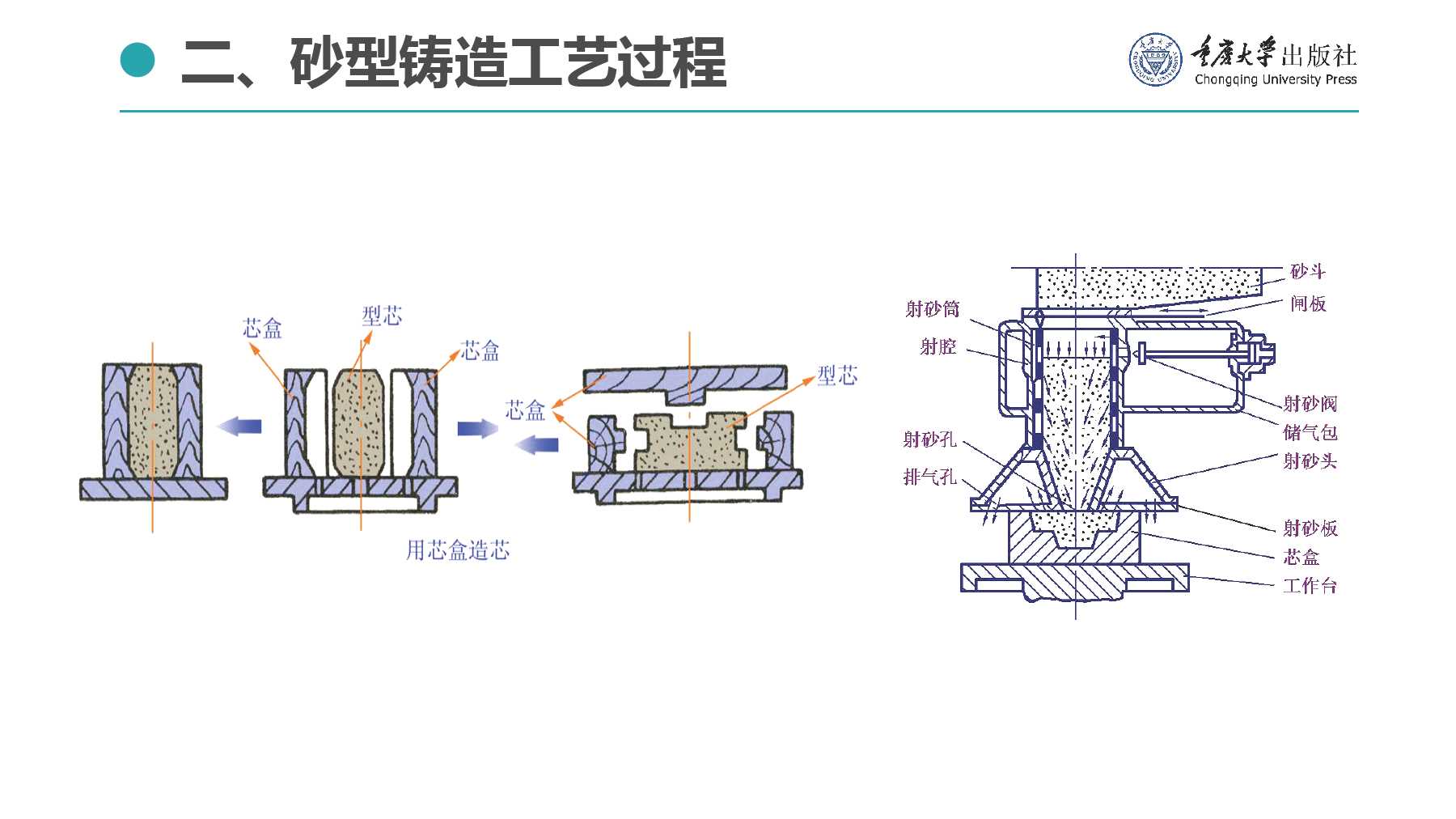 二、砂型铸造工艺过程

重庆大学出版社
Chongqing University Press

芯盒
型芯
芯盒
芯盒
型芯
用芯盒造芯

射砂筒
射腔
射砂孔
排气孔
砂斗
闸板
射砂阀
储气包
射砂头
射砂板
芯盒
工作台